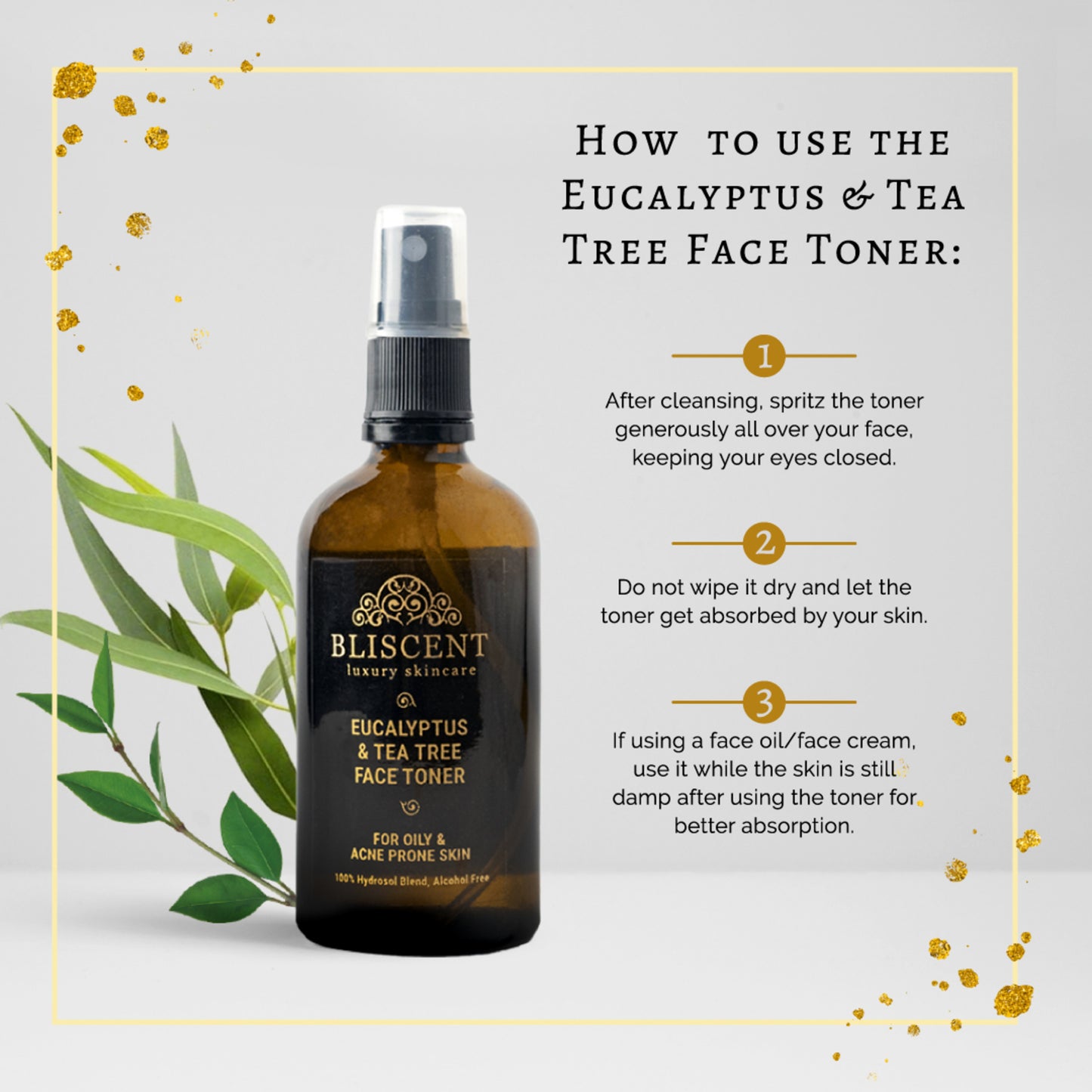 BLISCENT
luxury skincare

EUCALYPTUS & TEA TREE FACE TONER

FOR OILY & ACNE PRONE SKIN

100% Hydrosol Blend, Alcohol Free

HOW TO USE THE EUCALYPTUS & TEA TREE FACE TONER:

1

After cleansing, spritz the toner generously all over your face, keeping your eyes closed.

2

Do not wipe it dry and let the toner get absorbed by your skin.

3

If using a face oil/face cream, use it while the skin is still damp after using the toner for better absorption.